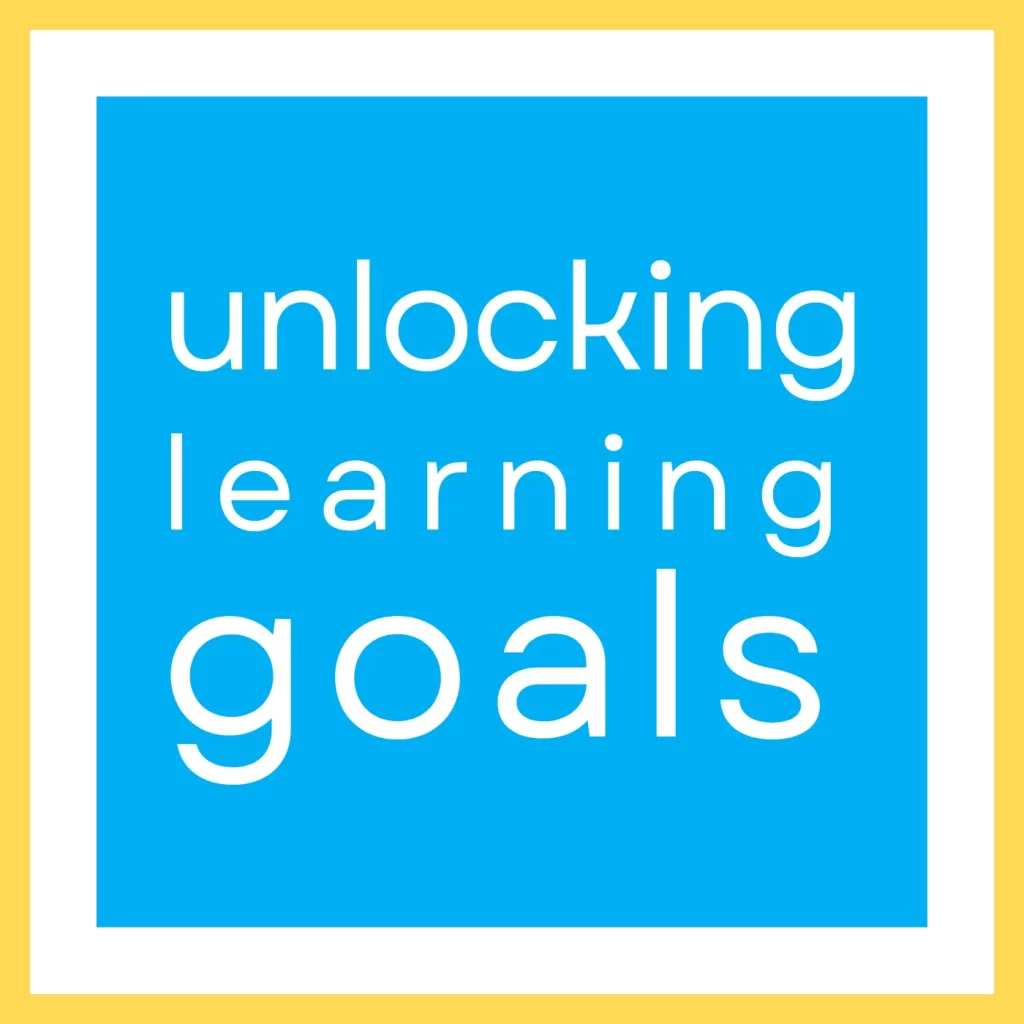 unlocking
learning
goals