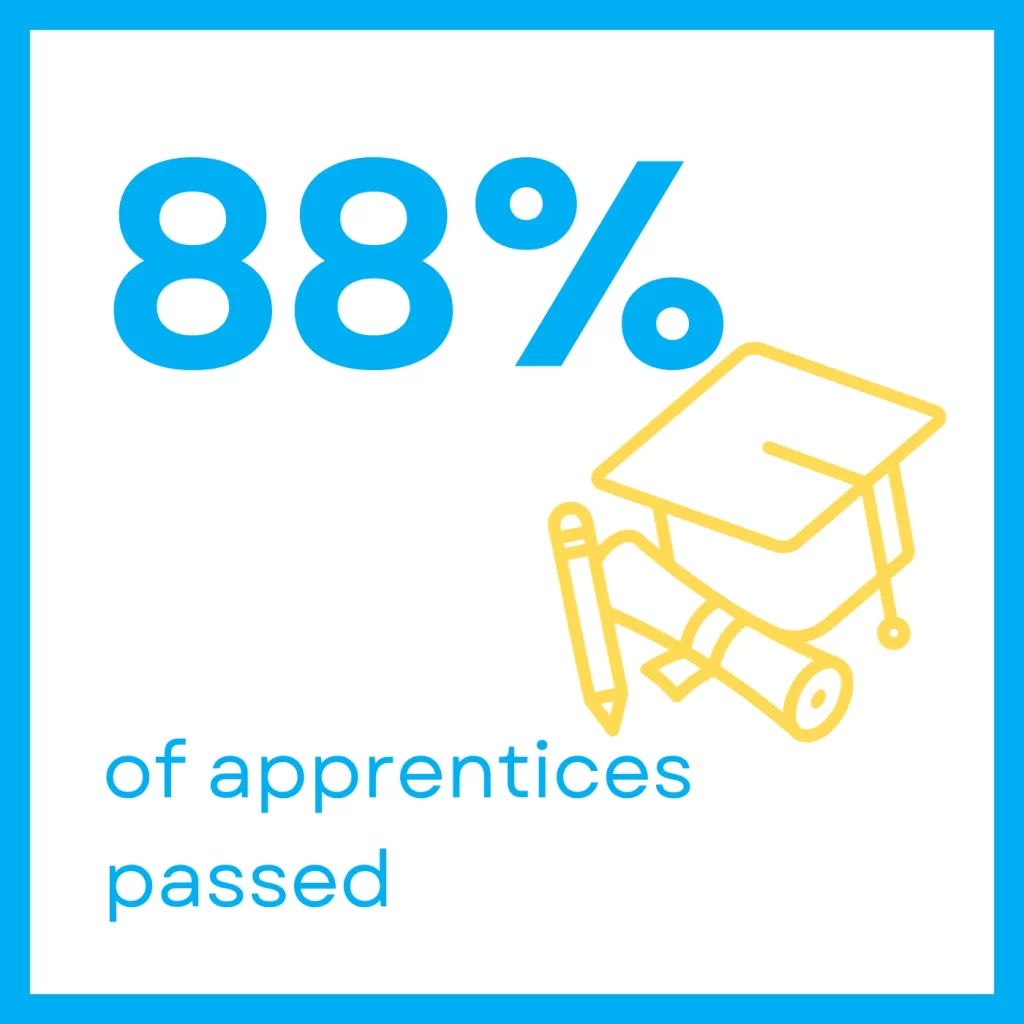 88%

of apprentices passed