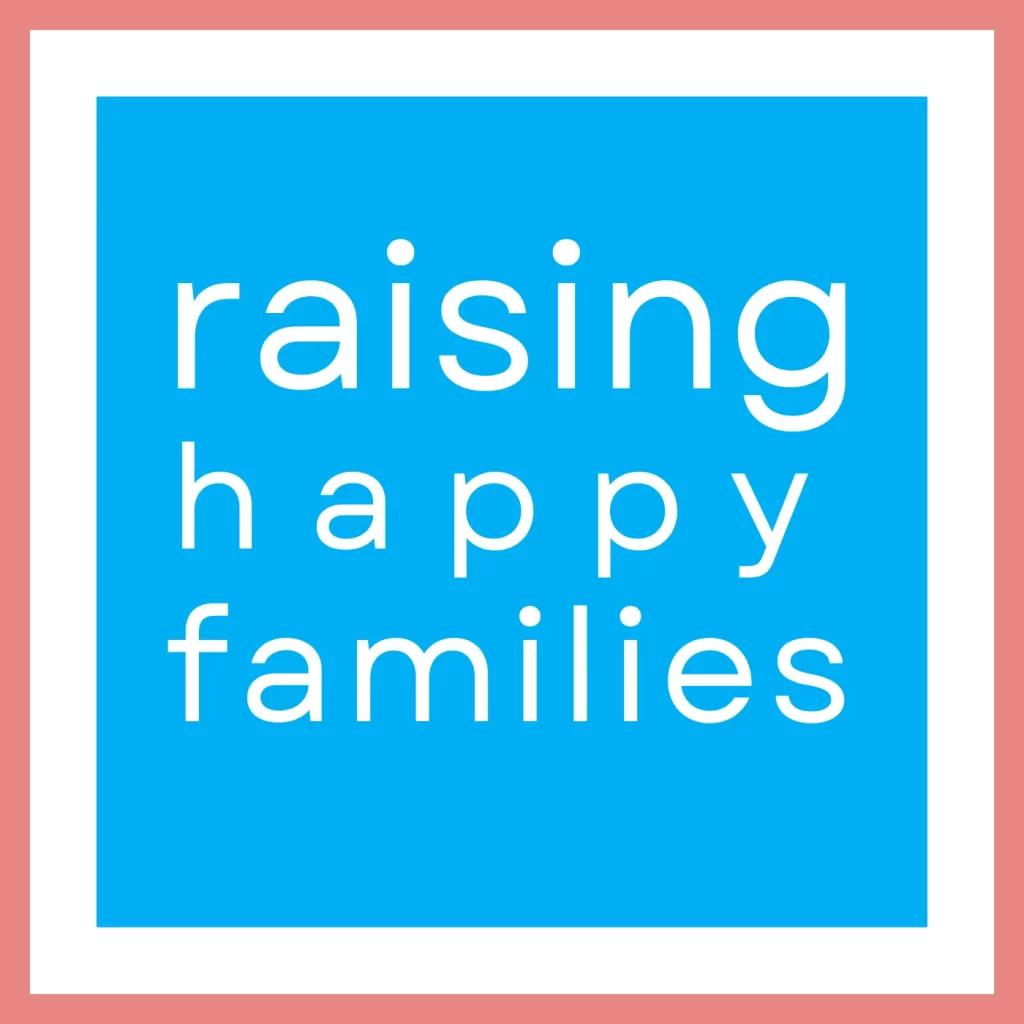 raising
happy
families