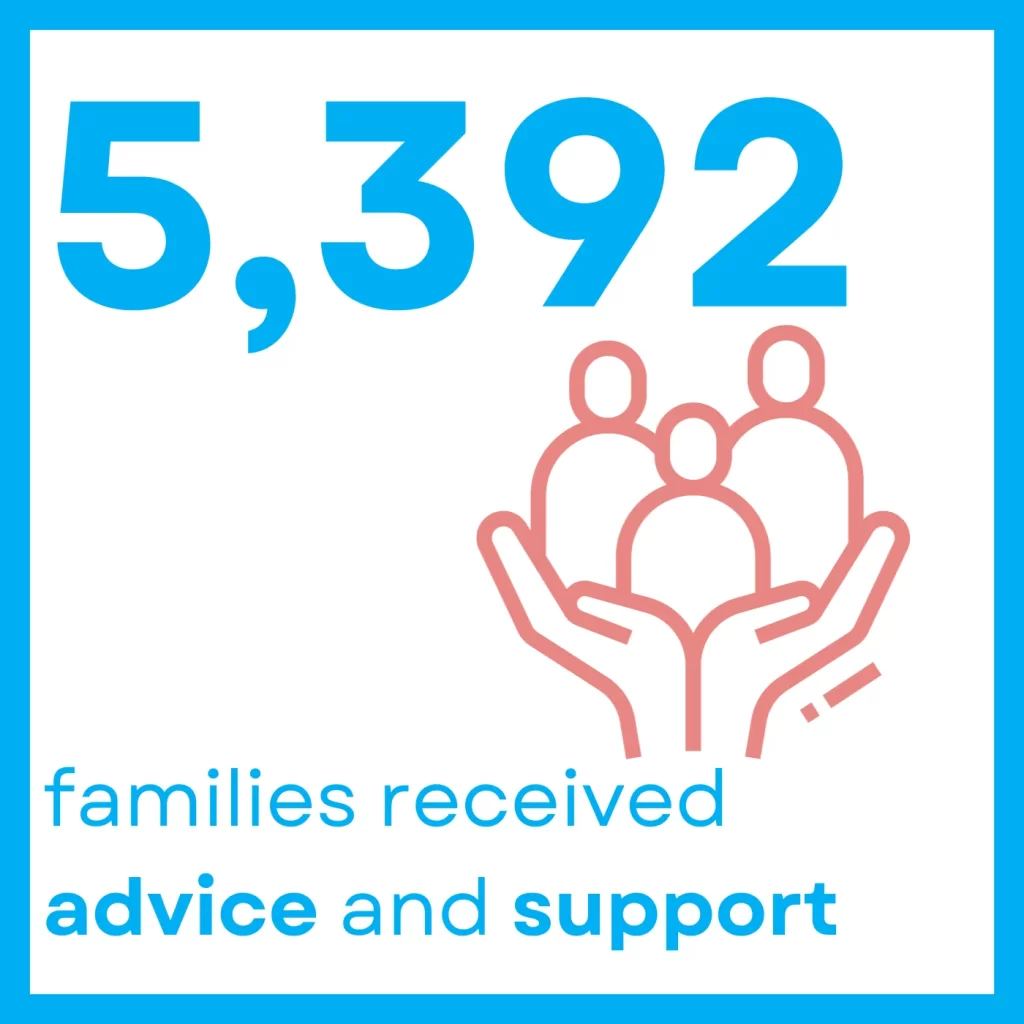 5,392

families received advice and support