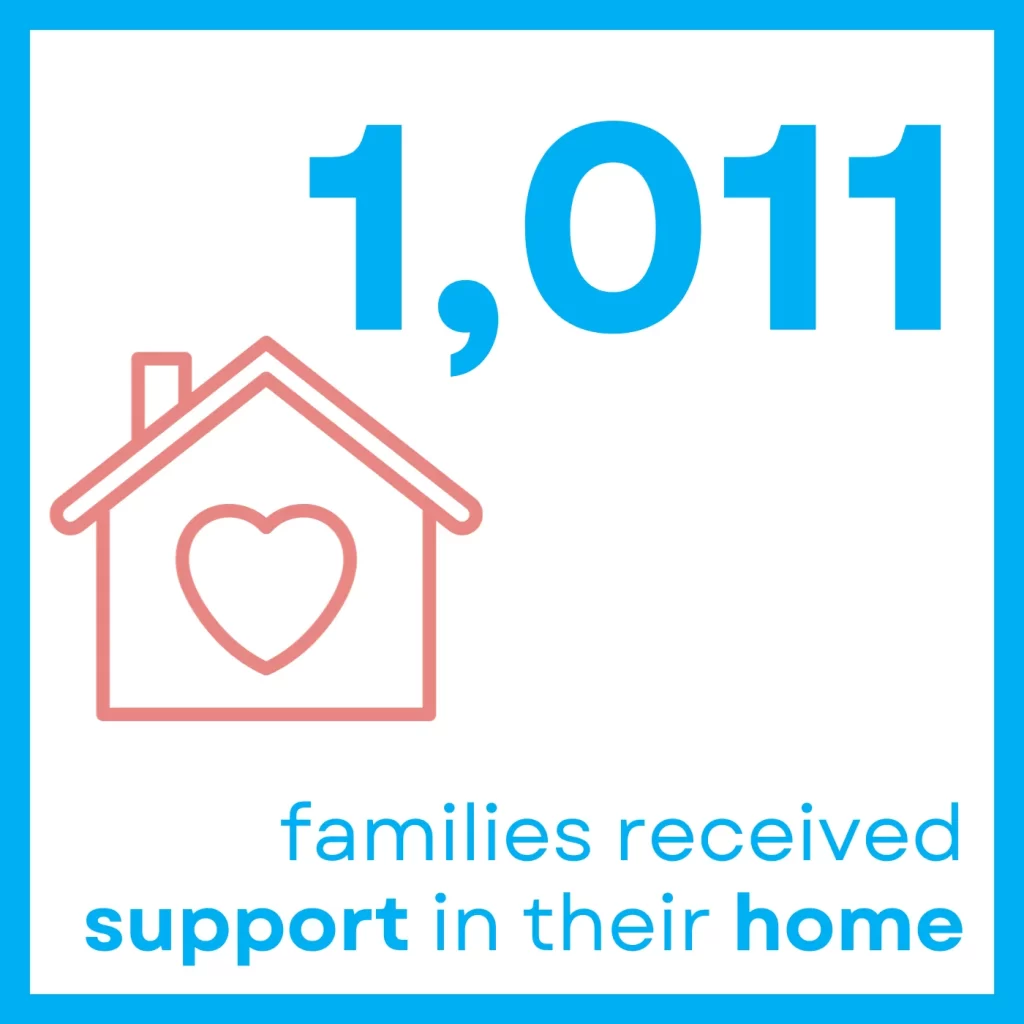 1,011

families received support in their home