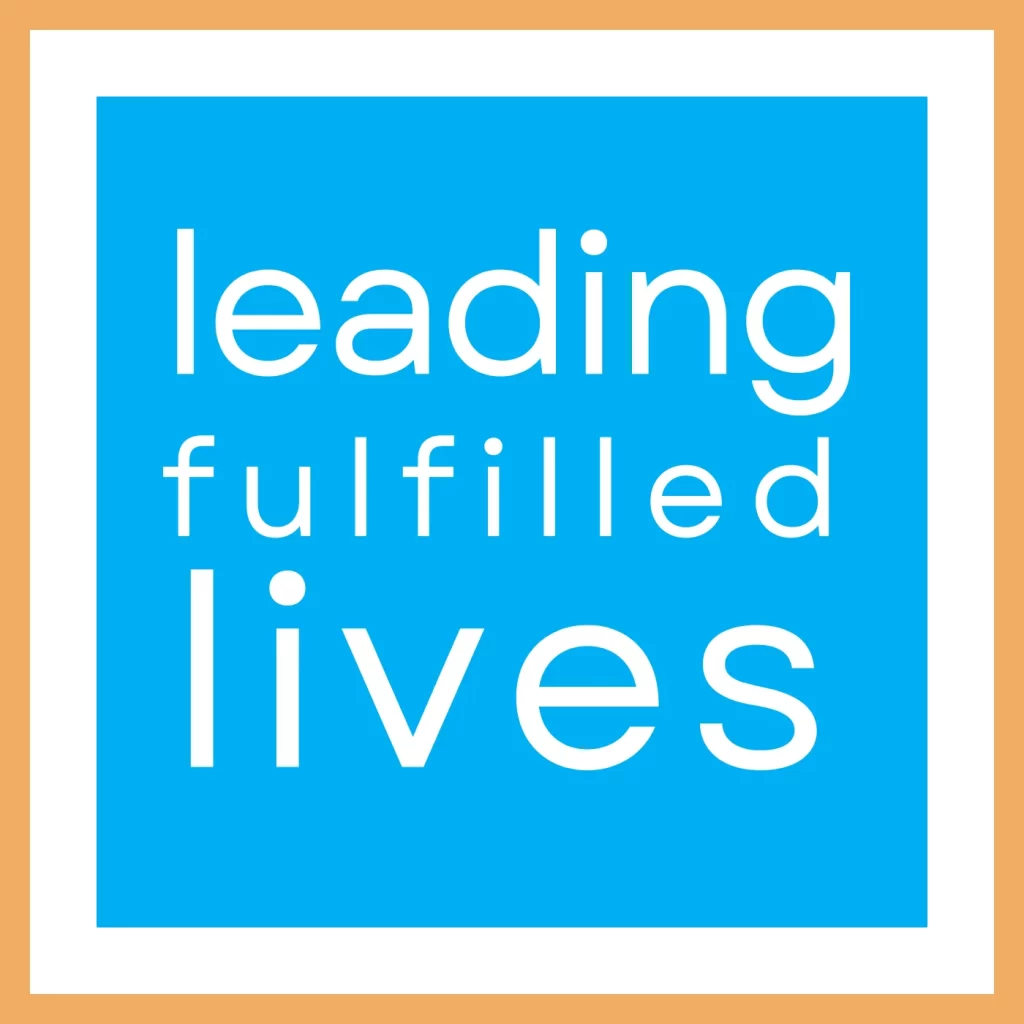 leading
fulfilled
lives