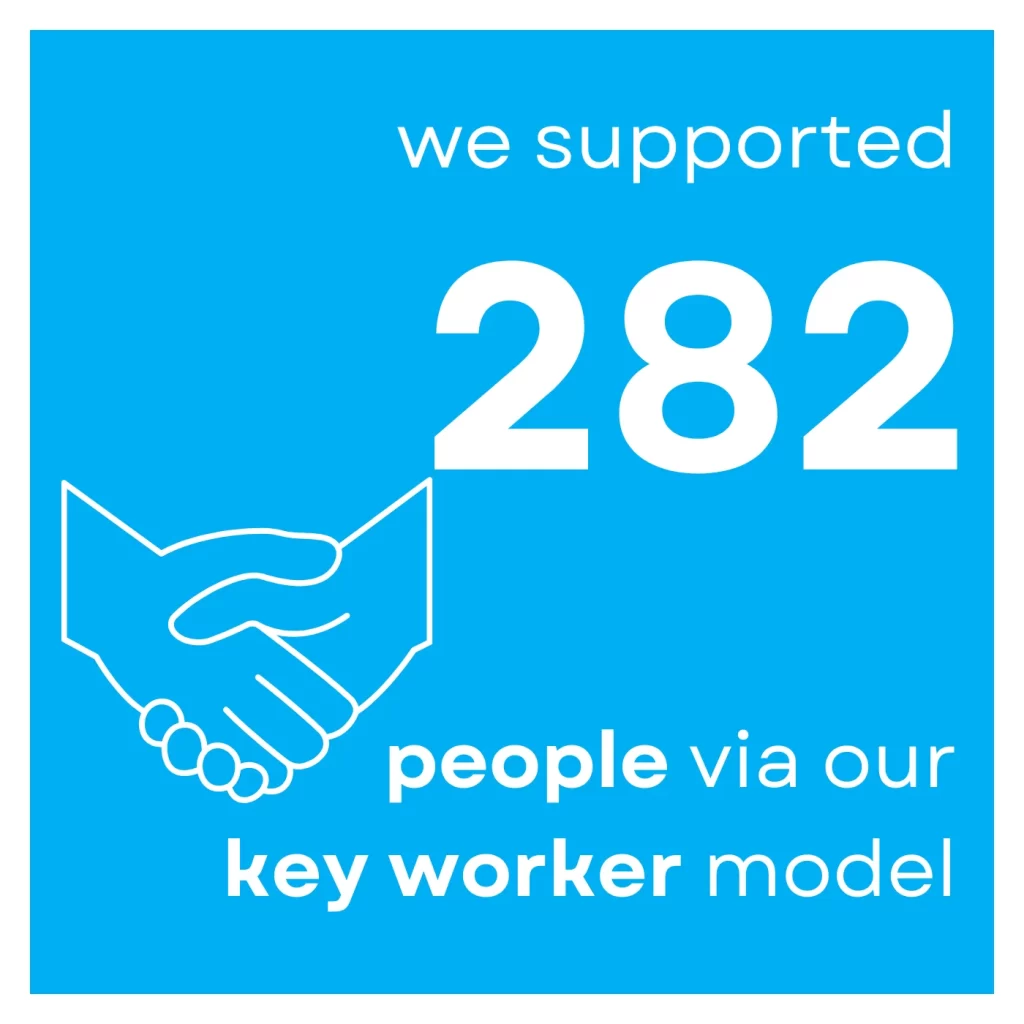 we supported

282

people via our key worker model