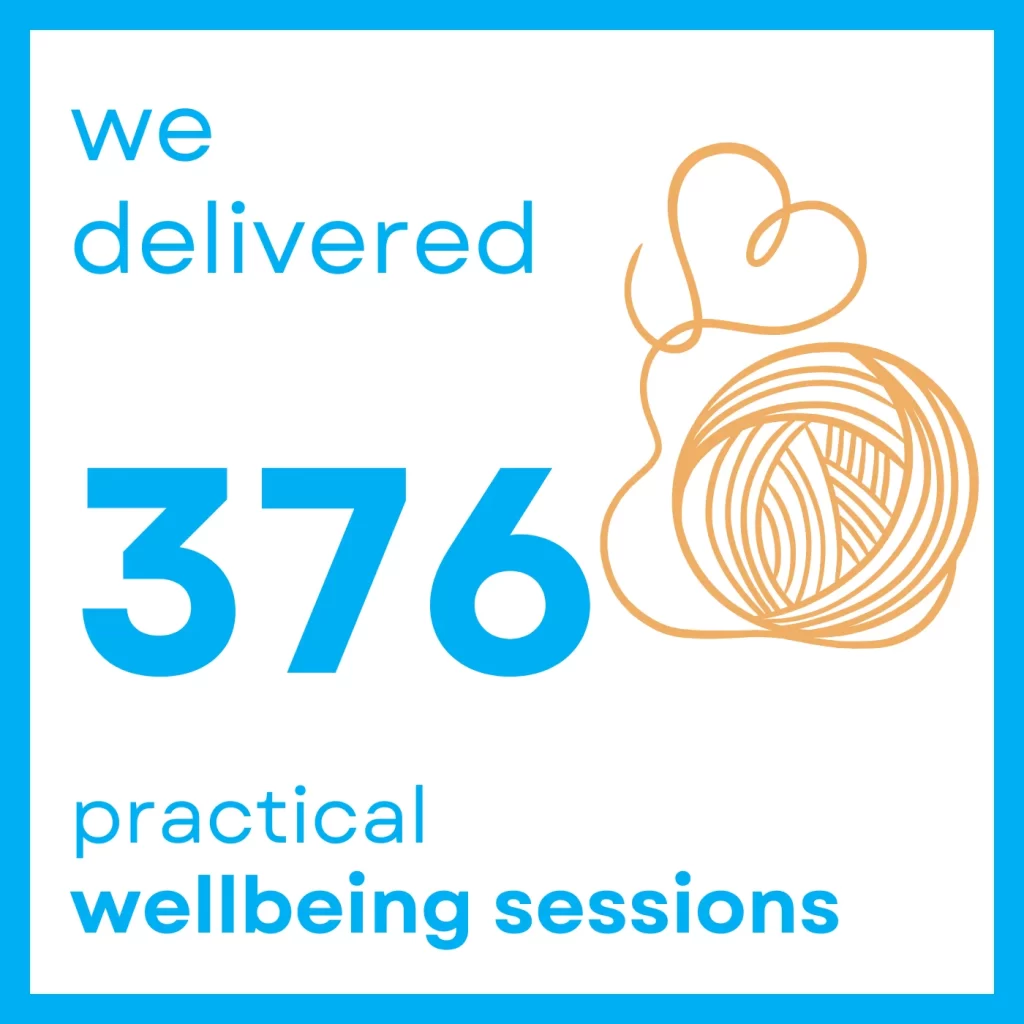 we delivered

376

practical
wellbeing sessions