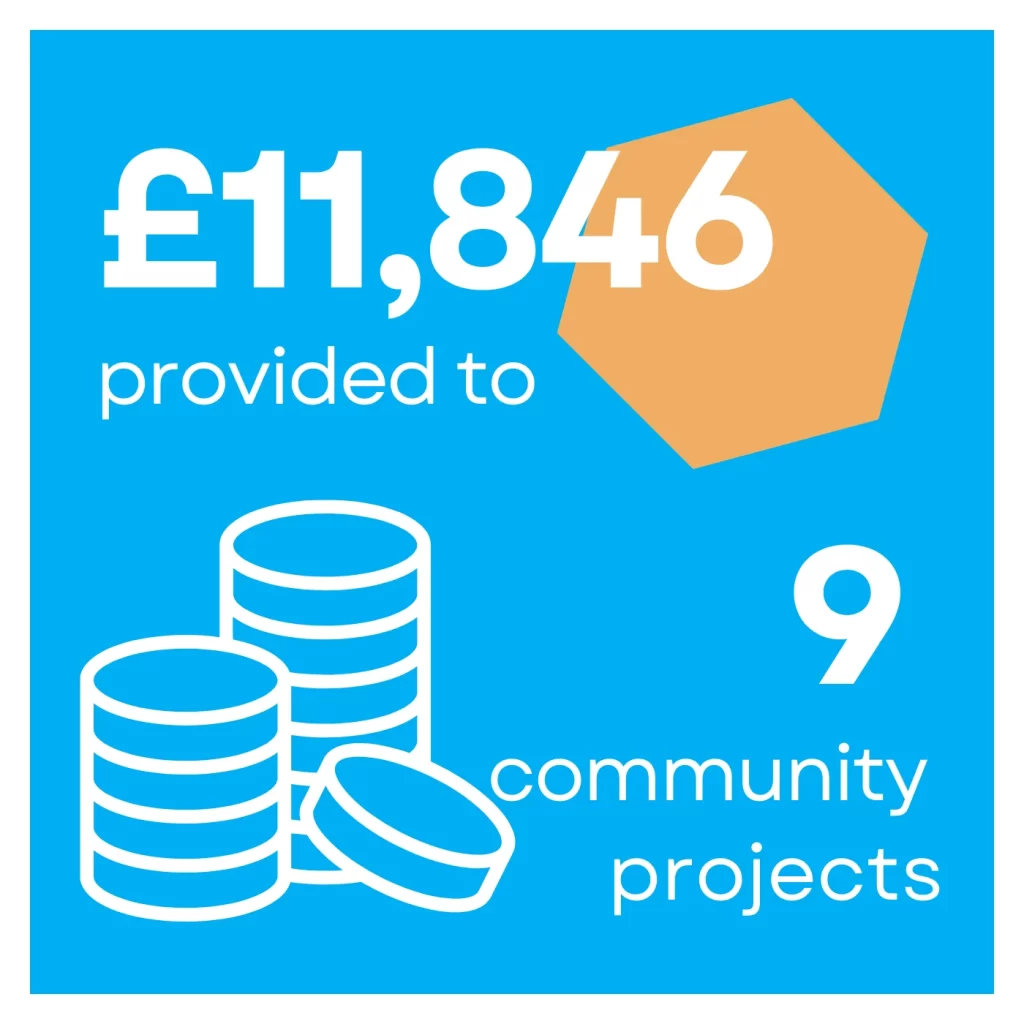 £11,846

provided to

9

community projects