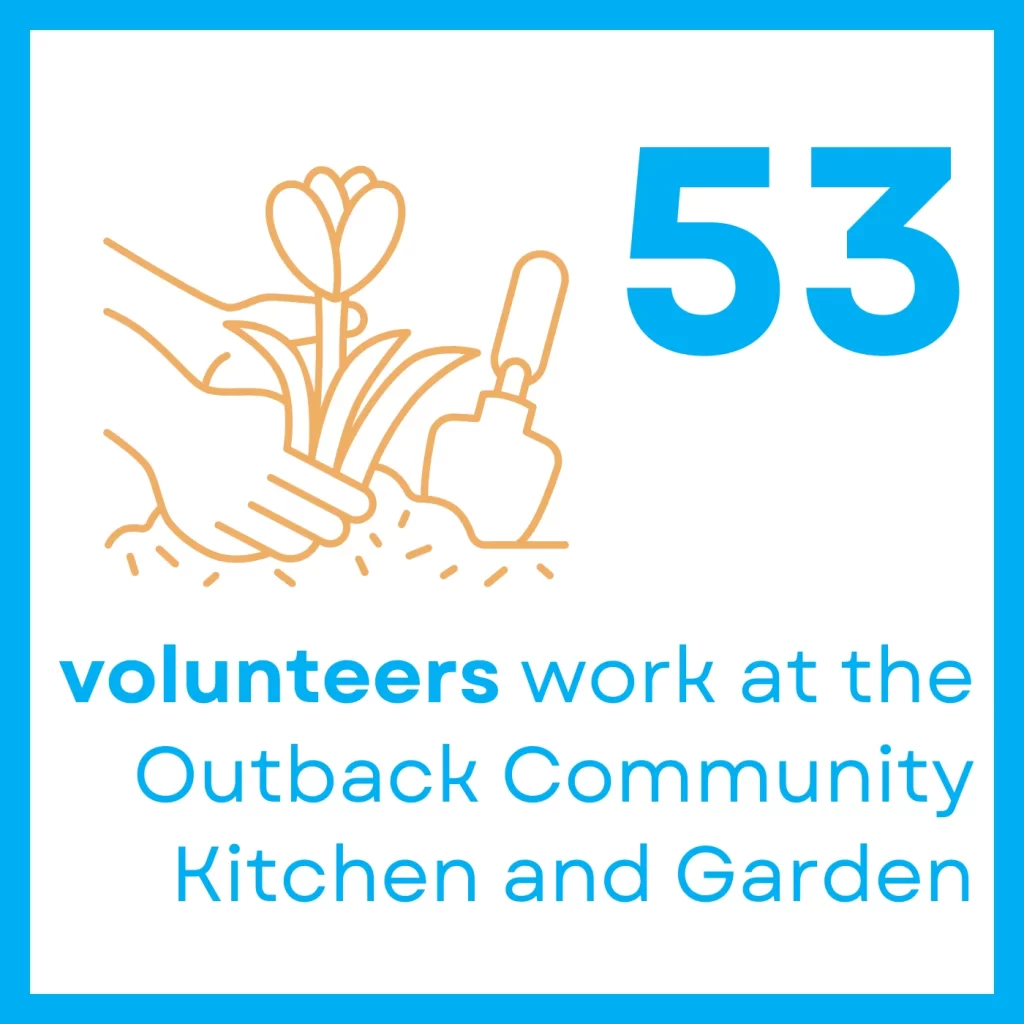 53

volunteers work at the Outback Community Kitchen and Garden