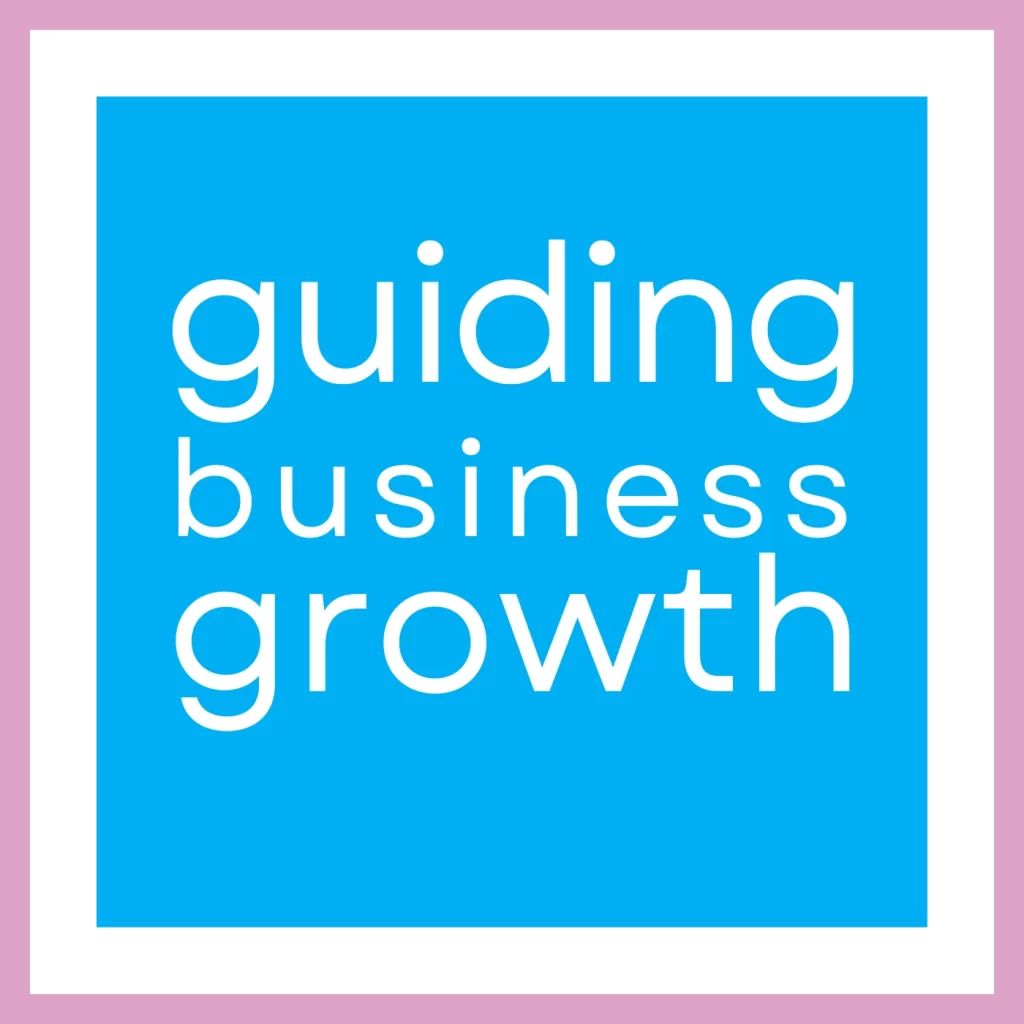 guiding
business
growth