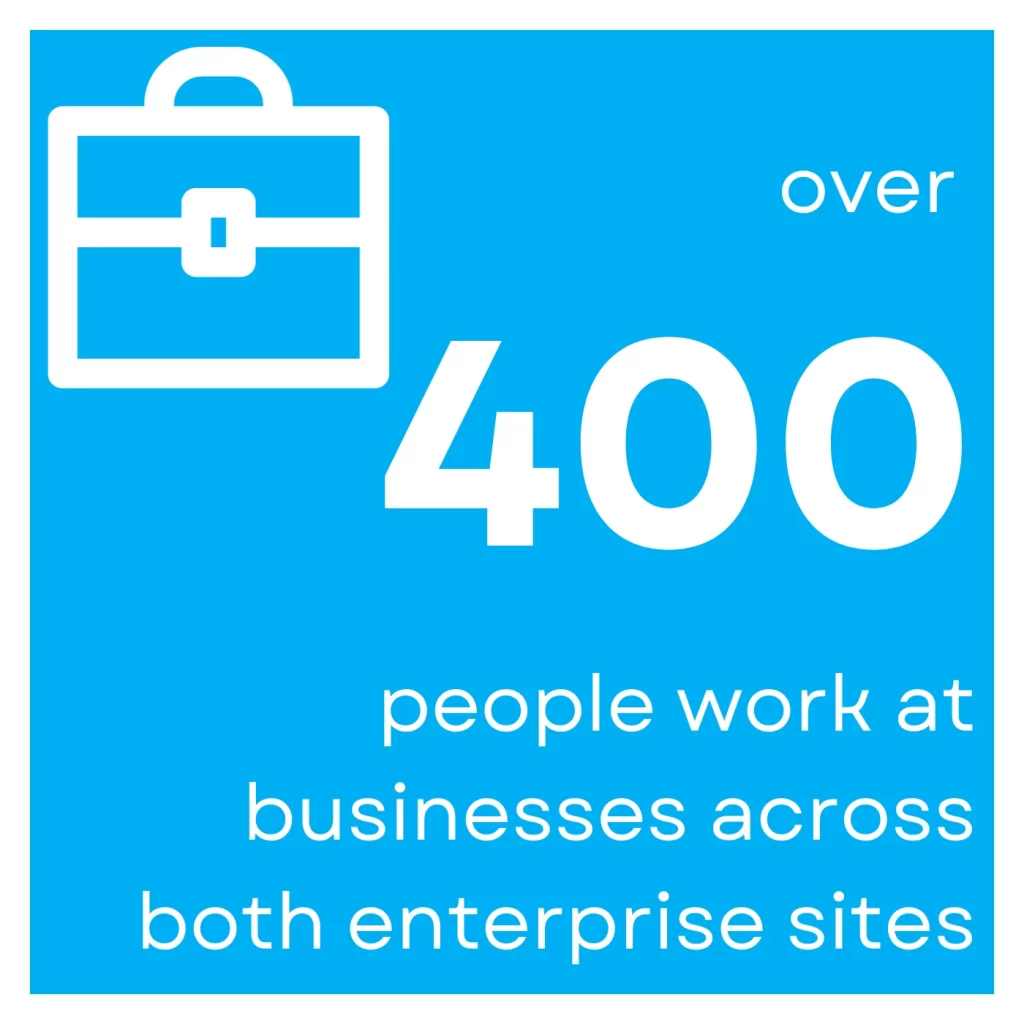 over

400

people work at businesses across both enterprise sites