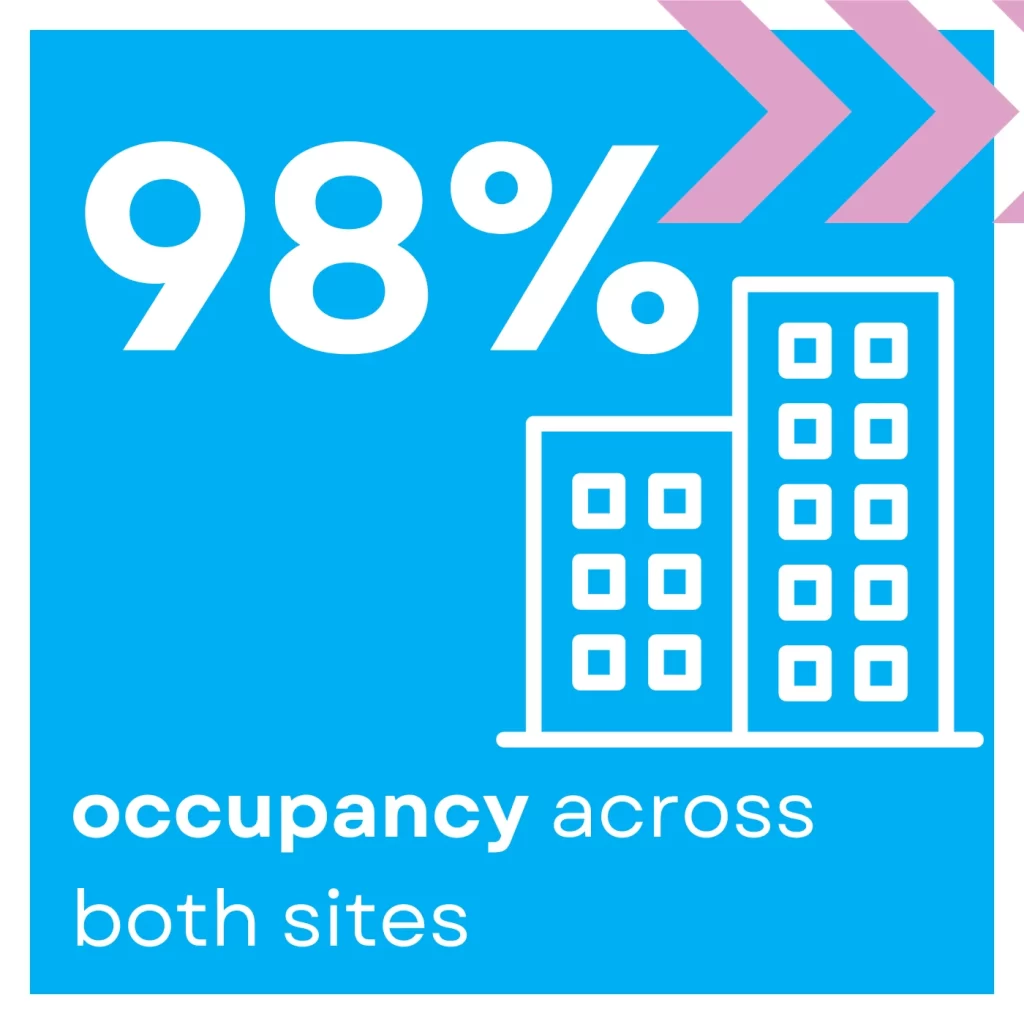 98%

occupancy across both sites