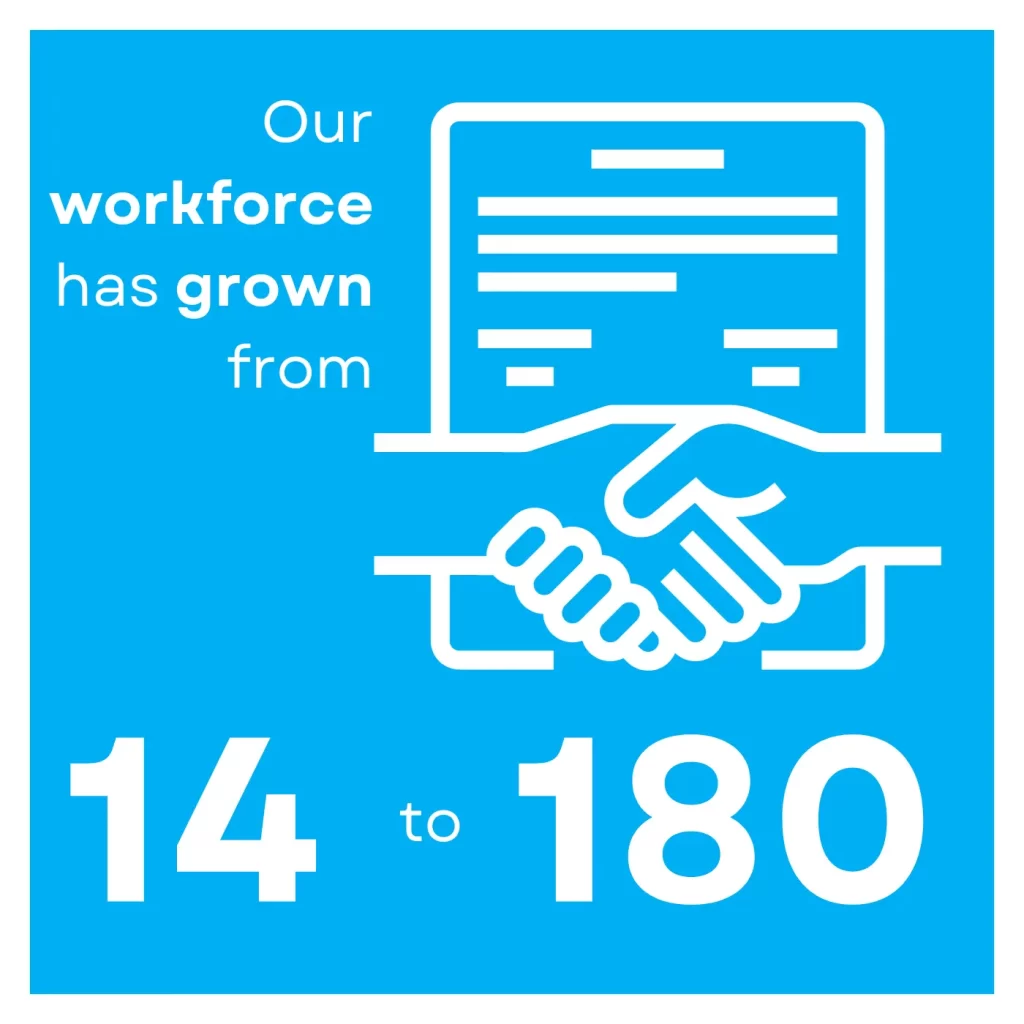 Our workforce has grown from

14 to 180