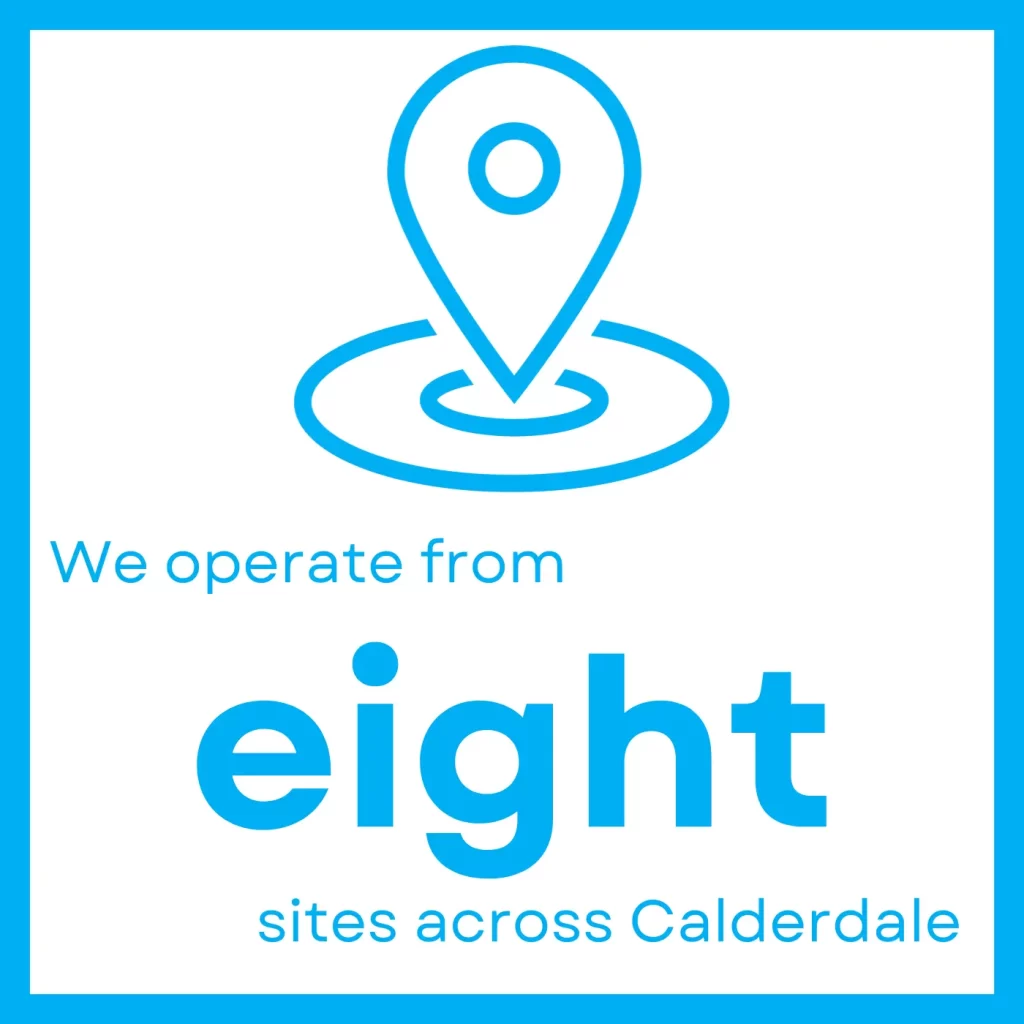 We operate from

eight

sites across Calderdale