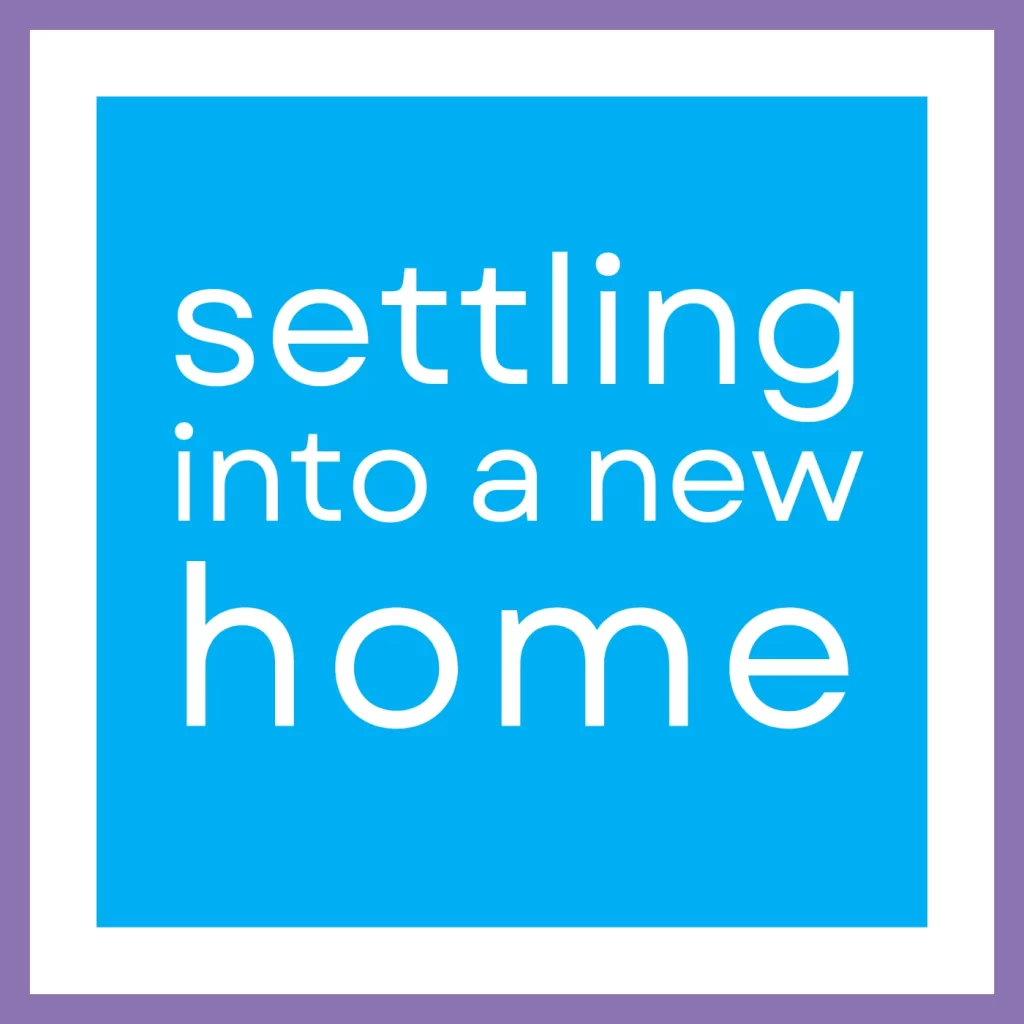 settling
into a new
home