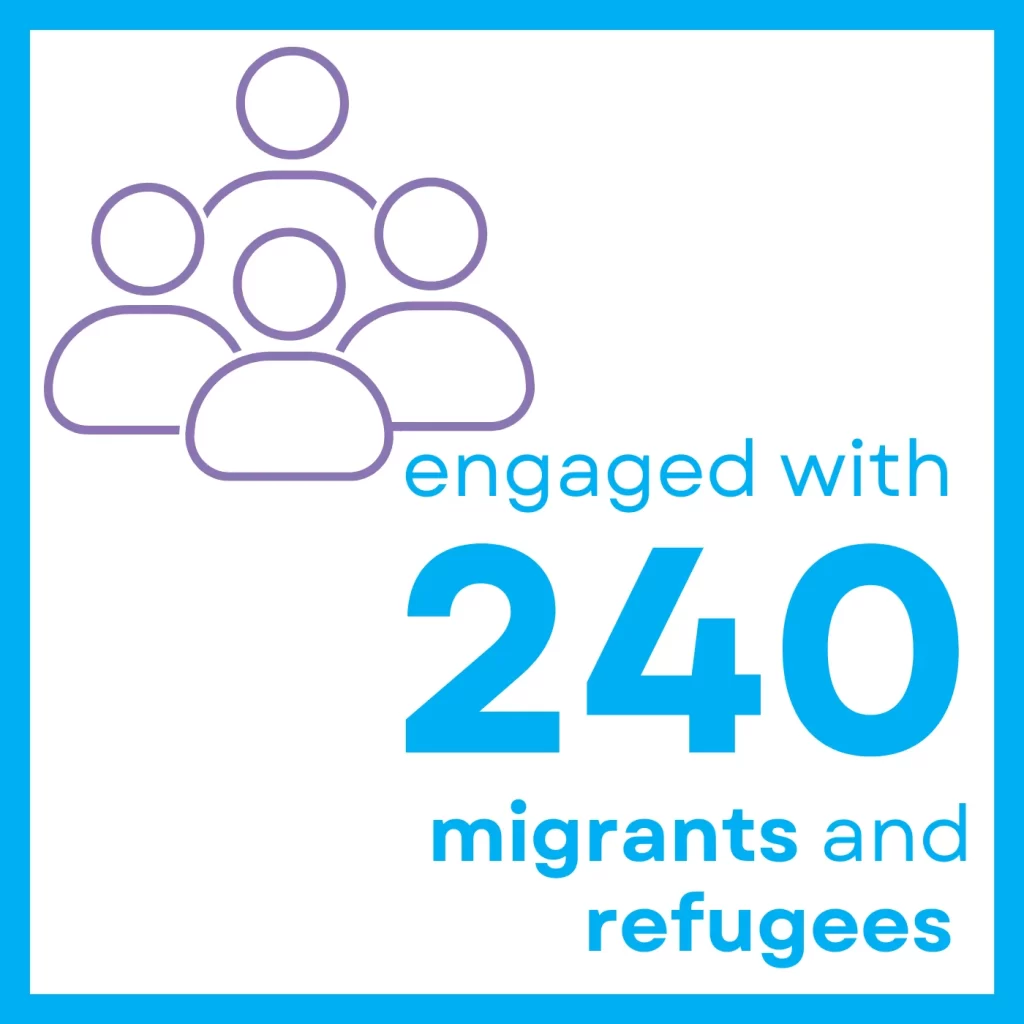 engaged with
240
migrants and refugees