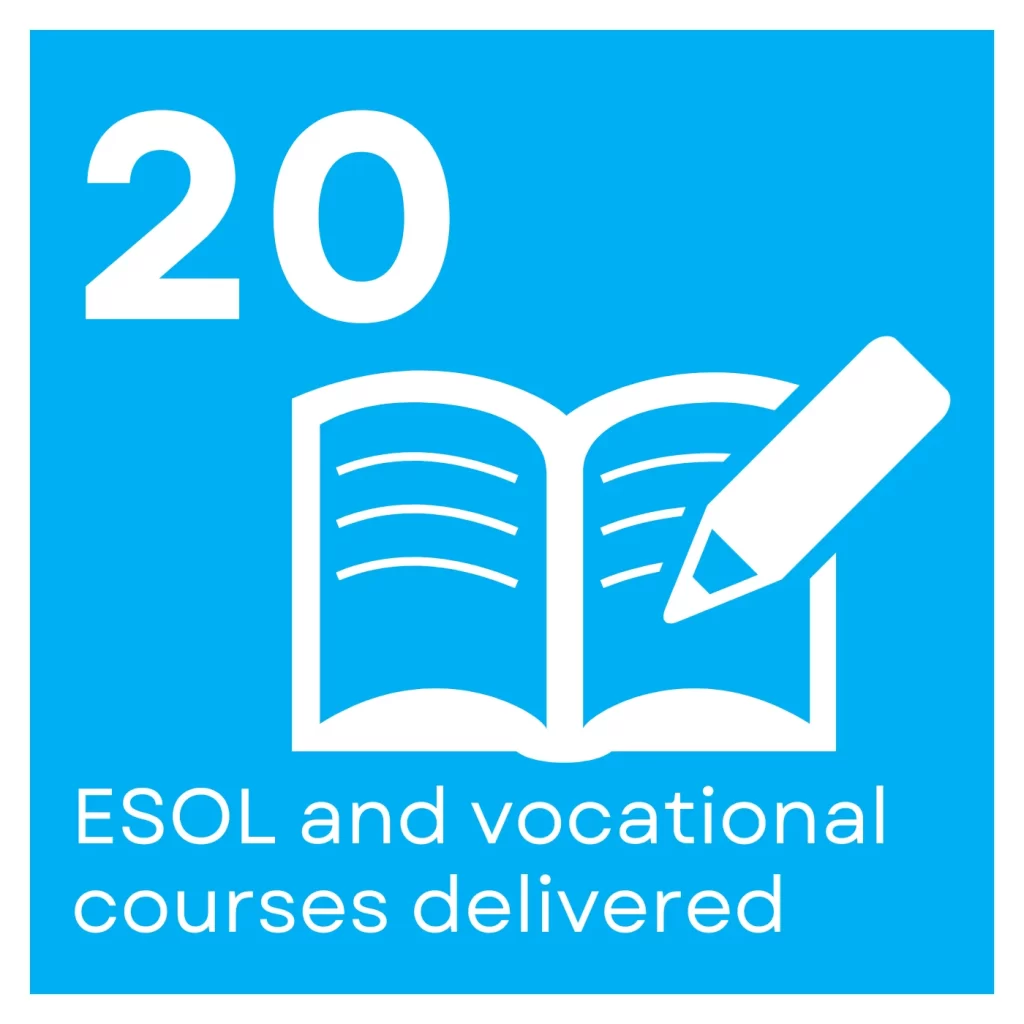 20

ESOL and vocational courses delivered