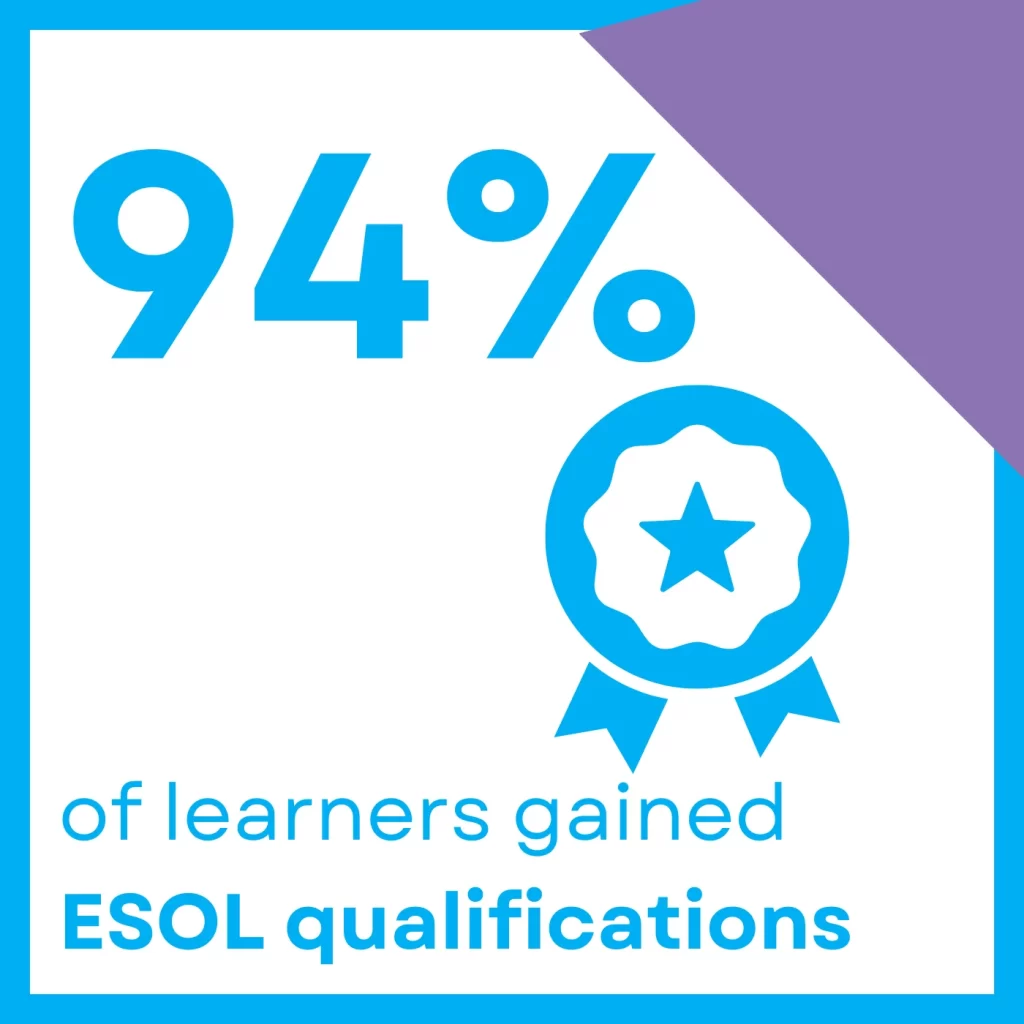 94%

of learners gained
ESOL qualifications